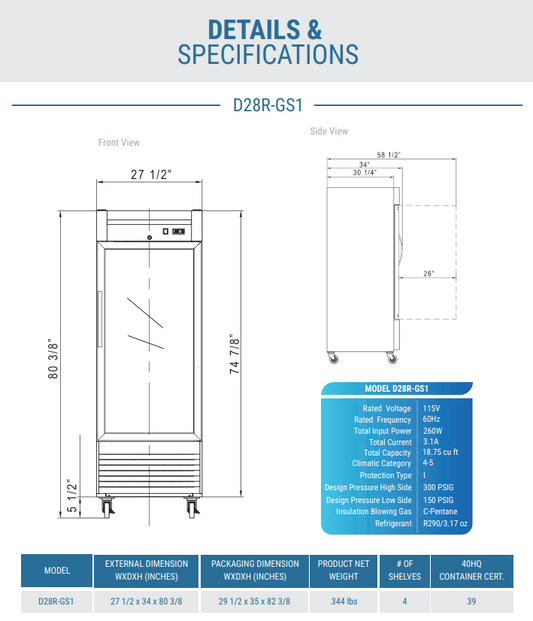 DETAILS &
SPECIFICATIONS

D28R-GS1

Front View

27 1/2"

80 3/8"

74 7/8"

5 1/2"

Side View

58 1/2"

34"

30 1/4"

26"

MODEL D28R-GS1

| | |
|---|---|
| Rated Voltage | 115V |
| Rated Frequency | 60Hz |
| Total Input Power | 260W |
| Total Current | 3.1A |
| Total Capacity | 18.75 cu ft |
| Climatic Category | 4-5 |
| Protection Type | I |
| Design Pressure High Side | 300 PSIG |
| Design Pressure Low Side | 150 PSIG |
| Insulation Blowing Gas | C-Pentane |
| Refrigerant | R290/3.17 oz |

| MODEL | EXTERNAL DIMENSION WXDXH (INCHES) | PACKAGING DIMENSION WXDXH (INCHES) | PRODUCT NET WEIGHT | # OF SHELVES | 40HQ CONTAINER CERT. |
|---|---|---|---|---|---|
| D28R-GS1 | 27 1/2 x 34 x 80 3/8 | 29 1/2 x 35 x 82 3/8 | 344 lbs | 4 | 39 |