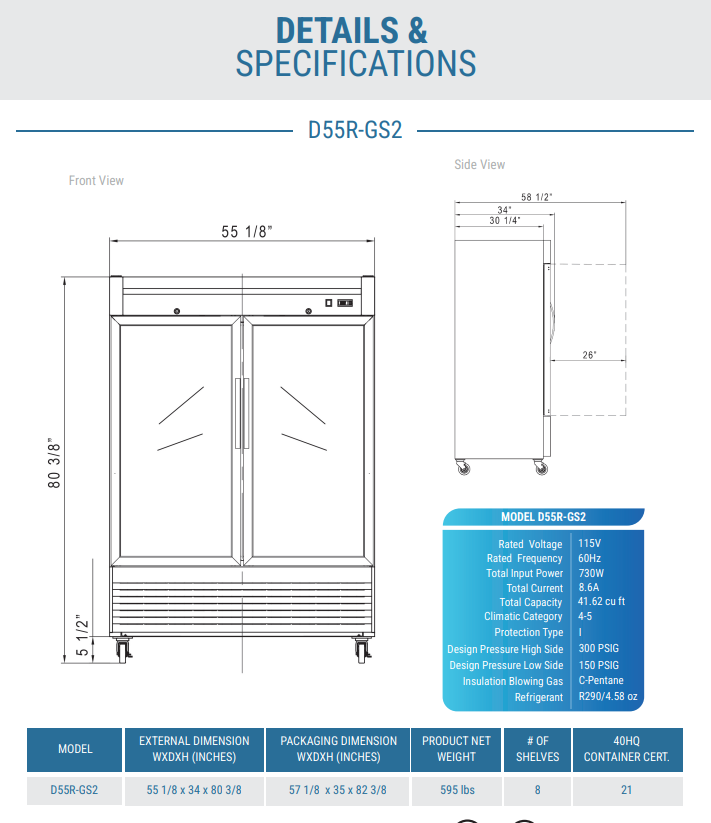 DETAILS &
SPECIFICATIONS

D55R-GS2

Front View

55 1/8"

80 3/8"

5 1/2"

Side View

58 1/2"

34"

30 1/4"

26"

MODEL D55R-GS2

| | |
|---|---|
| Rated Voltage | 115V |
| Rated Frequency | 60Hz |
| Total Input Power | 730W |
| Total Current | 8.6A |
| Total Capacity | 41.62 cu ft |
| Climatic Category | 4-5 |
| Protection Type | I |
| Design Pressure High Side | 300 PSIG |
| Design Pressure Low Side | 150 PSIG |
| Insulation Blowing Gas | C-Pentane |
| Refrigerant | R290/4.58 oz |

| MODEL | EXTERNAL DIMENSION WXDXH (INCHES) | PACKAGING DIMENSION WXDXH (INCHES) | PRODUCT NET WEIGHT | # OF SHELVES | 40HQ CONTAINER CERT. |
|---|---|---|---|---|---|
| D55R-GS2 | 55 1/8 x 34 x 80 3/8 | 57 1/8 x 35 x 82 3/8 | 595 lbs | 8 | 21 |